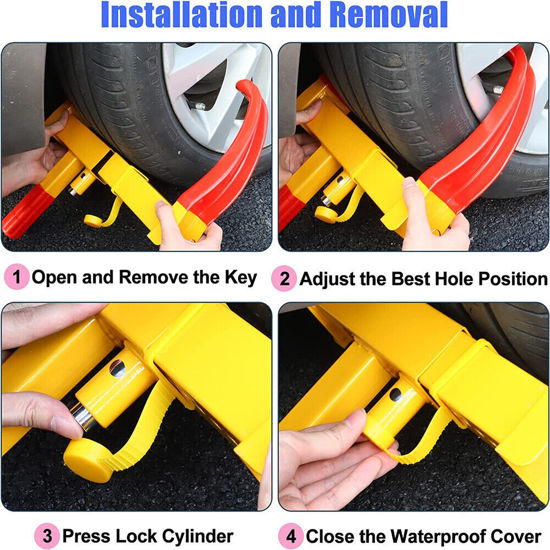 Installation and Removal

1 Open and Remove the Key

2 Adjust the Best Hole Position

3 Press Lock Cylinder

4 Close the Waterproof Cover